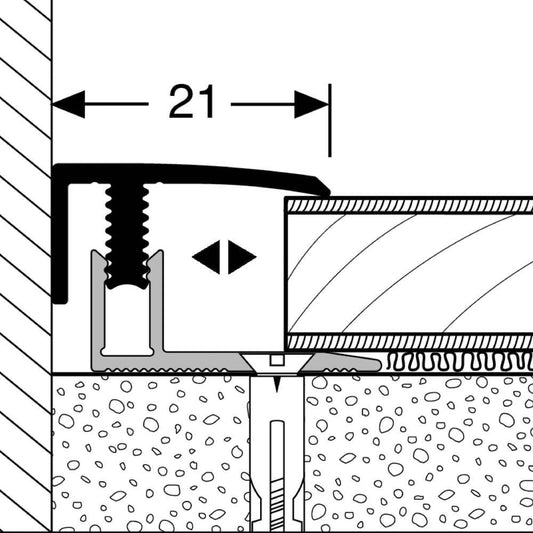 21